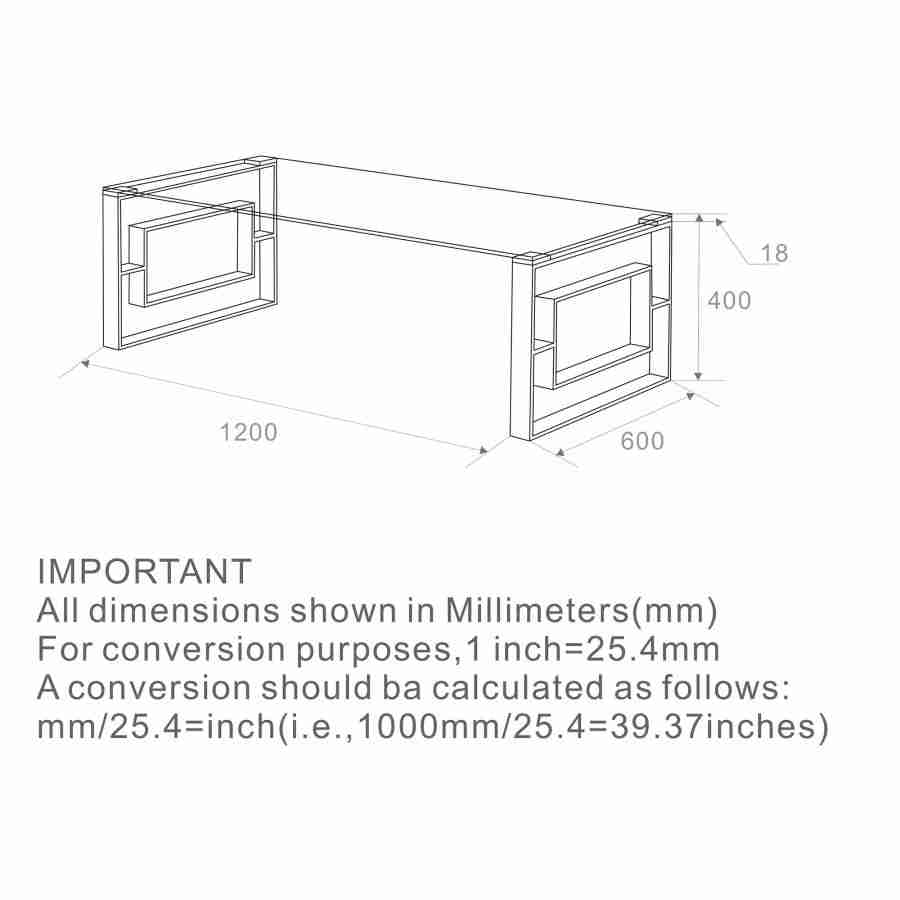 18

400

1200

600

IMPORTANT
All dimensions shown in Millimeters(mm)
For conversion purposes,1 inch=25.4mm
A conversion should ba calculated as follows:
mm/25.4=inch(i.e.,1000mm/25.4=39.37inches)